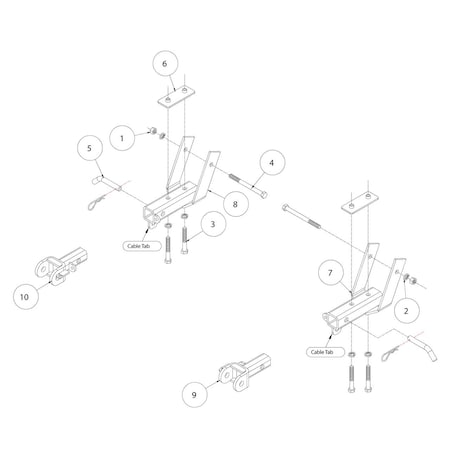 6

1

5

4

8

3

Cable Tab

10

7

2

Cable Tab

9